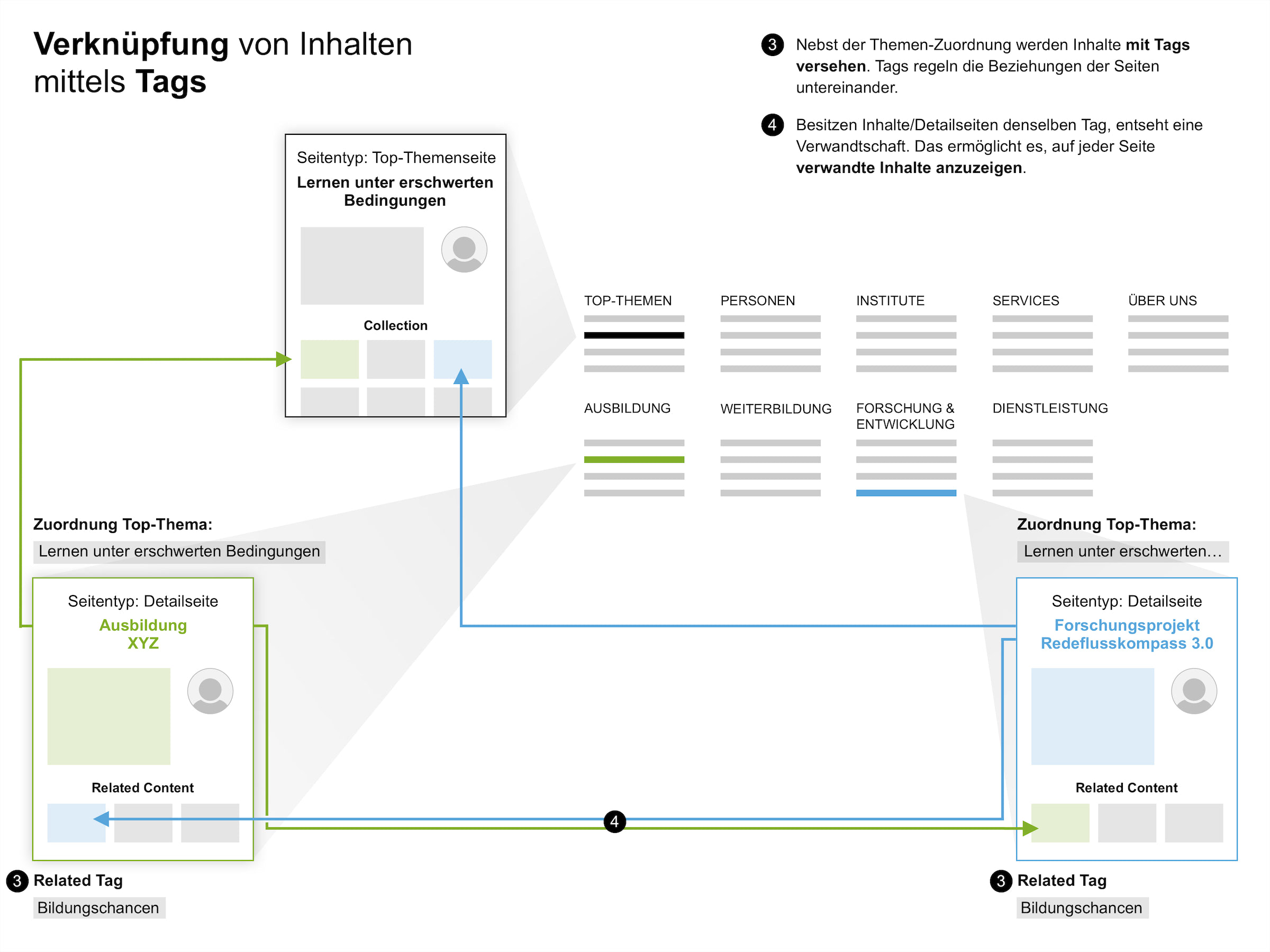 Verknüpfung von Inhalten mittels Tags

3 Nebst der Themen-Zuordnung werden Inhalte mit Tags versehen. Tags regeln die Beziehungen der Seiten untereinander.

4 Besitzen Inhalte/Detailseiten denselben Tag, entseht eine Verwandtschaft. Das ermöglicht es, auf jeder Seite verwandte Inhalte anzuzeigen.

Seitentyp: Top-Themenseite
Lernen unter erschwerten Bedingungen

Collection

TOP-THEMEN
PERSONEN
INSTITUTE
SERVICES
ÜBER UNS

AUSBILDUNG
WEITERBILDUNG
FORSCHUNG & ENTWICKLUNG
DIENSTLEISTUNG

Zuordnung Top-Thema:
Lernen unter erschwerten Bedingungen

Seitentyp: Detailseite
Ausbildung XYZ

Related Content

3 Related Tag
Bildungschancen

4

Zuordnung Top-Thema:
Lernen unter erschwerten…

Seitentyp: Detailseite
Forschungsprojekt Redeflusskompass 3.0

Related Content

3 Related Tag
Bildungschancen